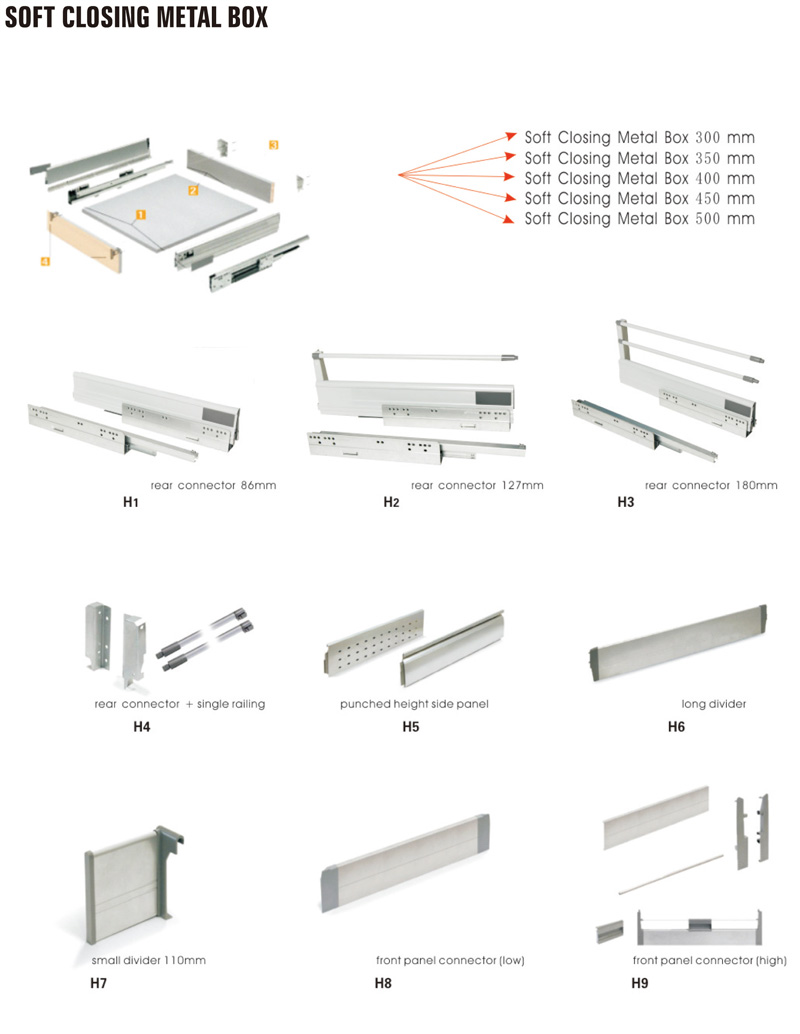 SOFT CLOSING METAL BOX

3
2
1
4

Soft Closing Metal Box 300 mm
Soft Closing Metal Box 350 mm
Soft Closing Metal Box 400 mm
Soft Closing Metal Box 450 mm
Soft Closing Metal Box 500 mm

rear connector 86mm
H1

rear connector 127mm
H2

rear connector 180mm
H3

rear connector + single railing
H4

punched height side panel
H5

long divider
H6

small divider 110mm
H7

front panel connector (low)
H8

front panel connector (high)
H9